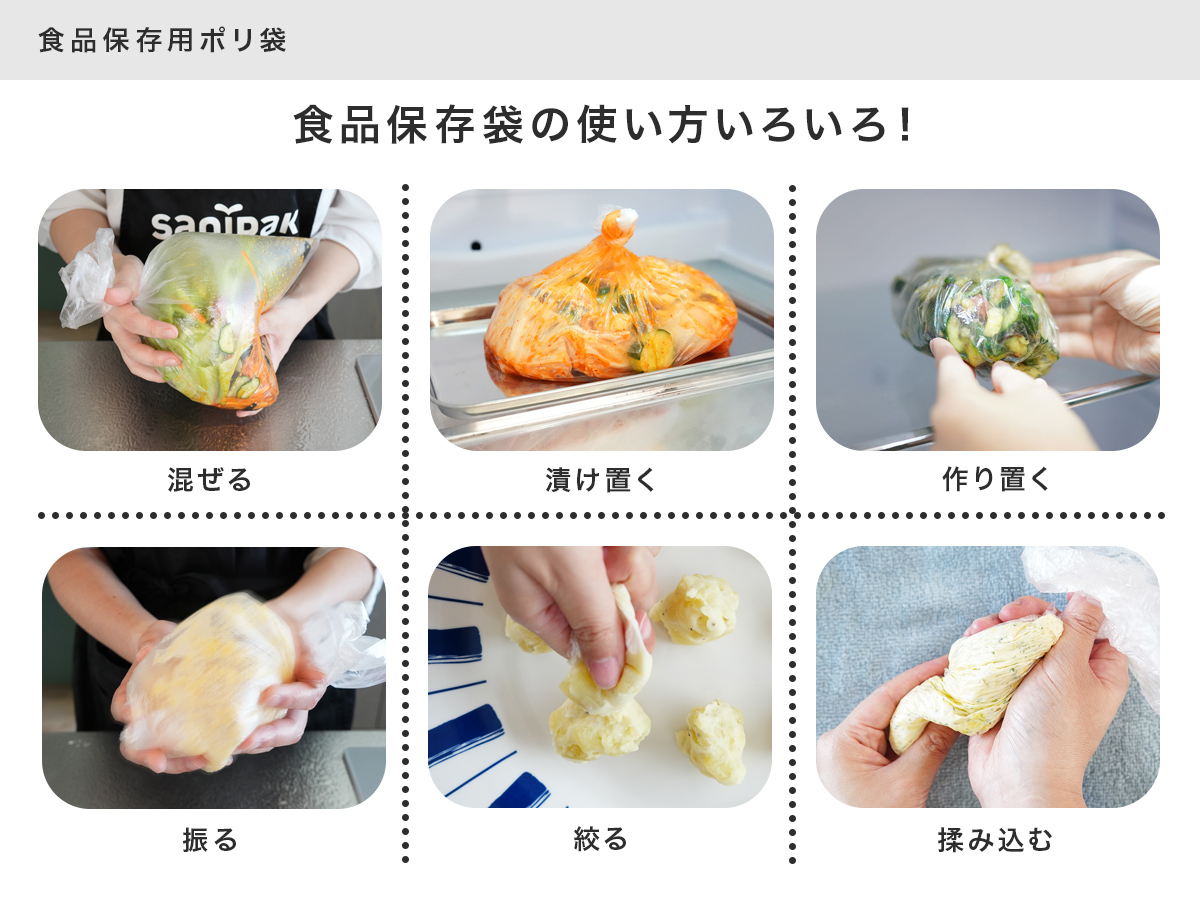 食品保存用ポリ袋

食品保存袋の使い方いろいろ!

sanipak

混ぜる

漬け置く

作り置く

振る

絞る

揉み込む